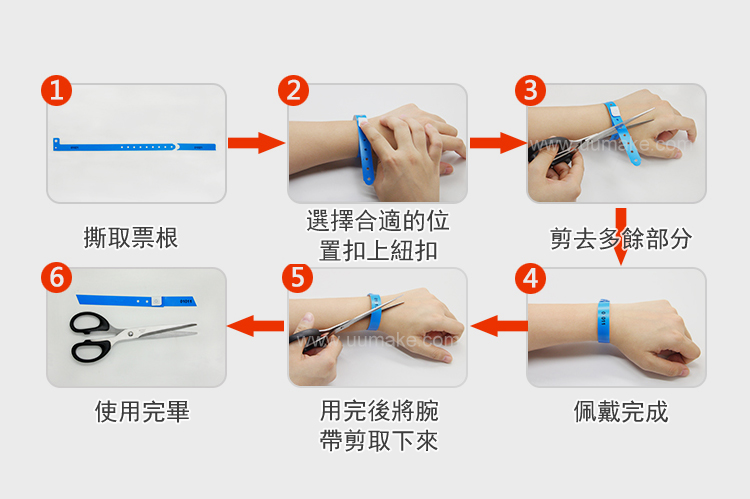 1

撕取票根

2

選擇合適的位置扣上紐扣

3

www.uumake.com

剪去多餘部分

4

佩戴完成

5

www.uumake.com

用完後將腕帶剪取下來

6

使用完畢